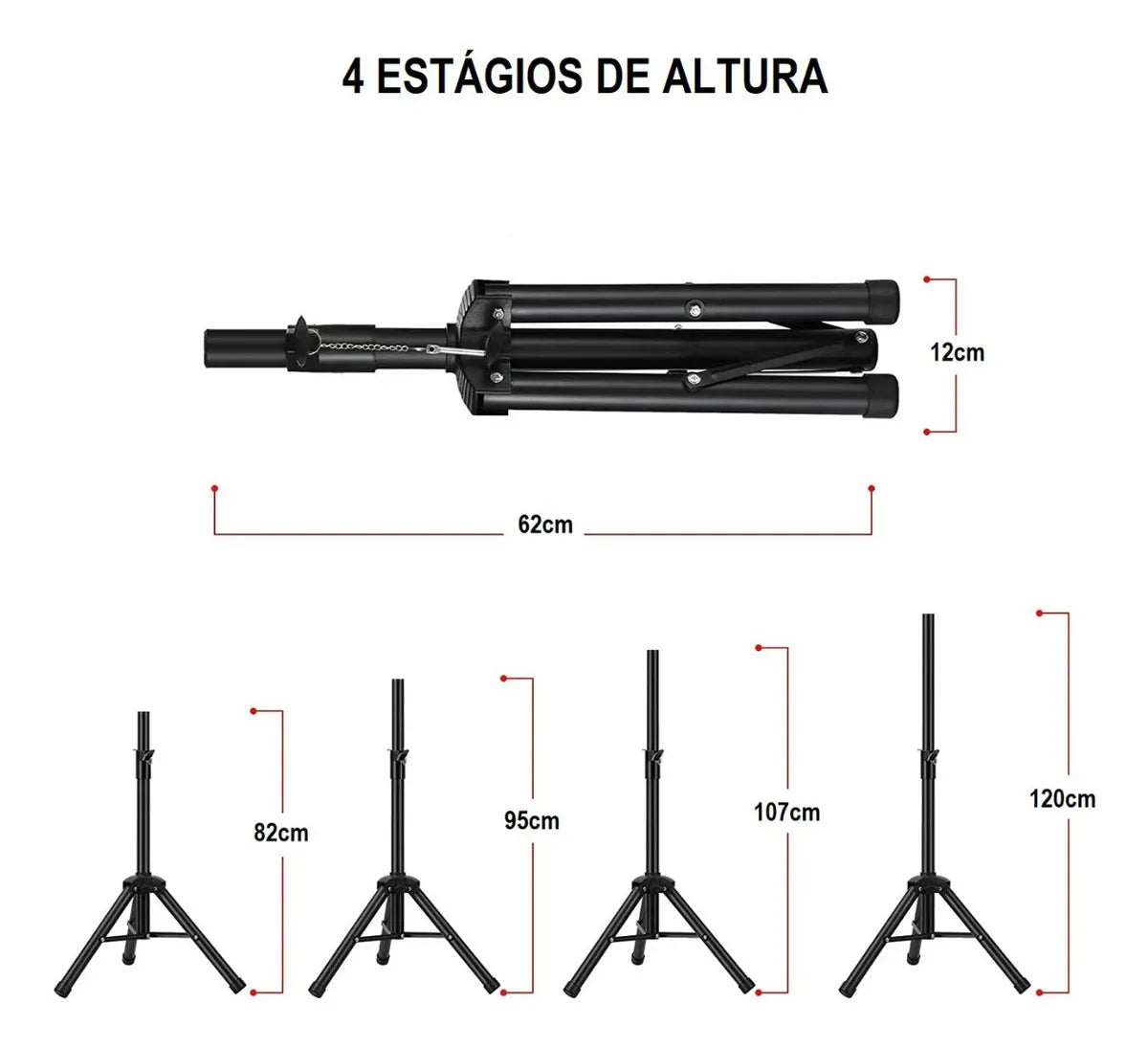 4 ESTÁGIOS DE ALTURA

12cm

62cm

82cm

95cm

107cm

120cm