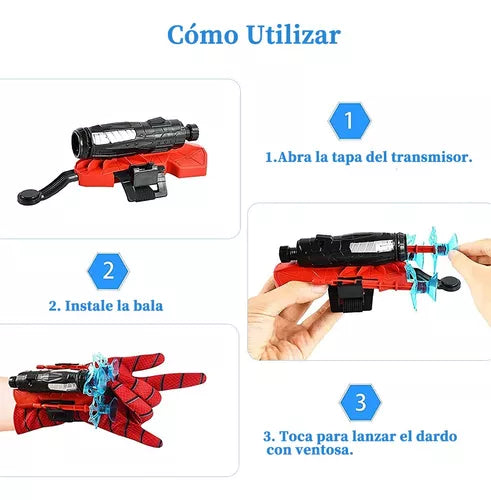 Cómo Utilizar

1

1.Abra la tapa del transmisor.

2

2. Instale la bala

3

3. Toca para lanzar el dardo con ventosa.